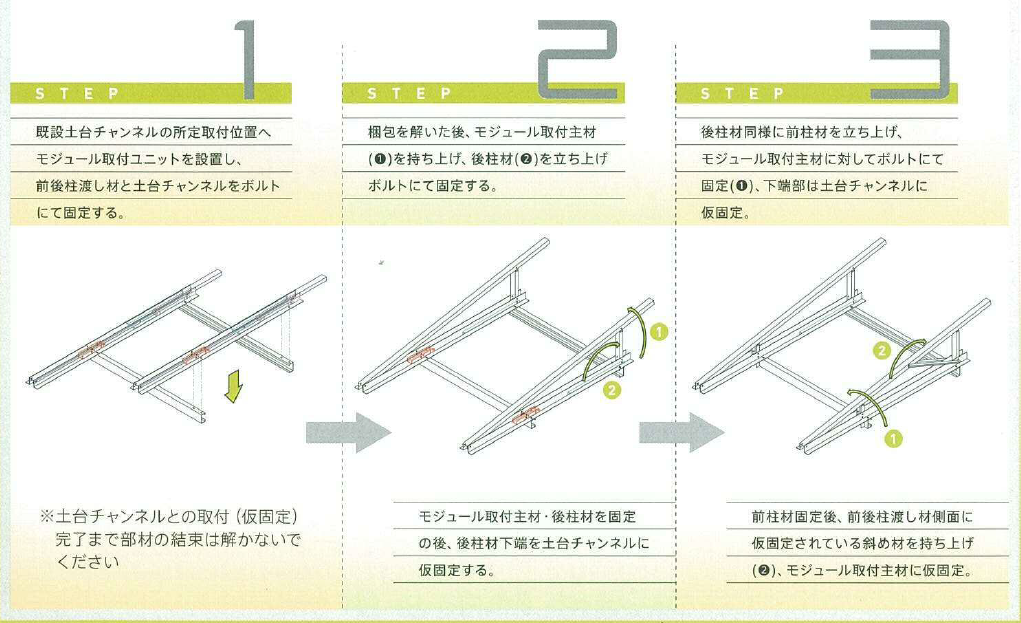 STEP 1

既設土台チャンネルの所定取付位置へモジュール取付ユニットを設置し、前後柱渡し材と土台チャンネルをボルトにて固定する。

※土台チャンネルとの取付（仮固定）完了まで部材の結束は解かないでください

STEP 2

梱包を解いた後、モジュール取付主材（❶）を持ち上げ、後柱材（❷）を立ち上げボルトにて固定する。

1

2

モジュール取付主材・後柱材を固定の後、後柱材下端を土台チャンネルに仮固定する。

STEP 3

後柱材同様に前柱材を立ち上げ、モジュール取付主材に対してボルトにて固定（❶）、下端部は土台チャンネルに仮固定。

2

1

前柱材固定後、前後柱渡し材側面に仮固定されている斜め材を持ち上げ（❷）、モジュール取付主材に仮固定。