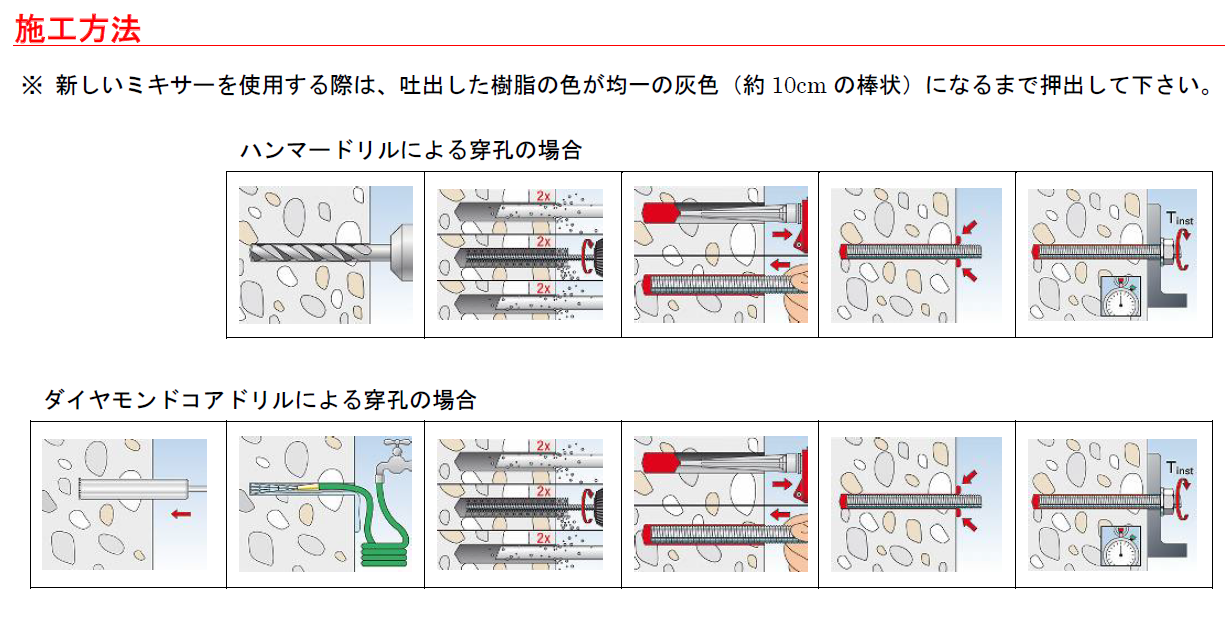 施工方法

※ 新しいミキサーを使用する際は、吐出した樹脂の色が均一の灰色（約 10cm の棒状）になるまで押出して下さい。

ハンマードリルによる穿孔の場合

2x
2x
2x

$T_{inst}$

ダイヤモンドコアドリルによる穿孔の場合

2x
2x
2x

$T_{inst}$