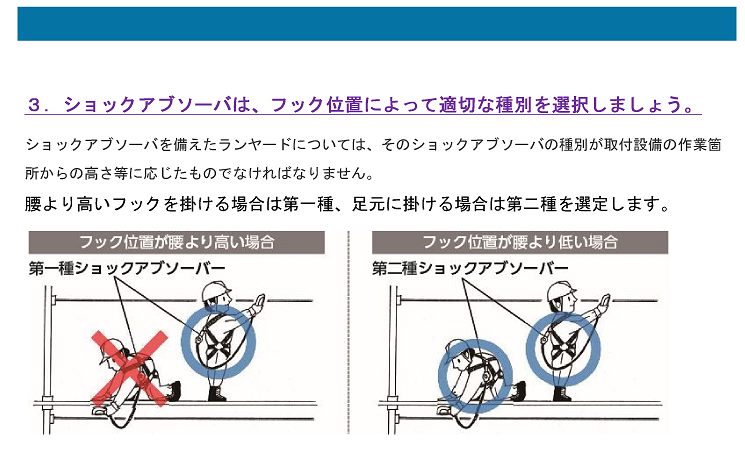 ３．ショックアブソーバは、フック位置によって適切な種別を選択しましょう。

ショックアブソーバを備えたランヤードについては、そのショックアブソーバの種別が取付設備の作業箇所からの高さ等に応じたものでなければなりません。

腰より高いフックを掛ける場合は第一種、足元に掛ける場合は第二種を選定します。

フック位置が腰より高い場合

第一種ショックアブソーバー

フック位置が腰より低い場合

第二種ショックアブソーバー