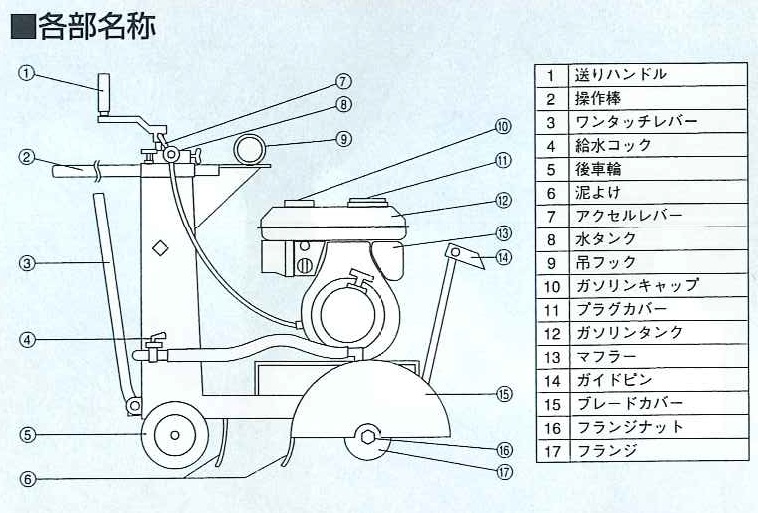 ■各部名称

①
②
③
④
⑤
⑥
⑦
⑧
⑨
⑩
⑪
⑫
⑬
⑭
⑮
⑯
⑰

| 1 | 送りハンドル |
|---|---|
| 2 | 操作棒 |
| 3 | ワンタッチレバー |
| 4 | 給水コック |
| 5 | 後車輪 |
| 6 | 泥よけ |
| 7 | アクセルレバー |
| 8 | 水タンク |
| 9 | 吊フック |
| 10 | ガソリンキャップ |
| 11 | プラグカバー |
| 12 | ガソリンタンク |
| 13 | マフラー |
| 14 | ガイドピン |
| 15 | ブレードカバー |
| 16 | フランジナット |
| 17 | フランジ |