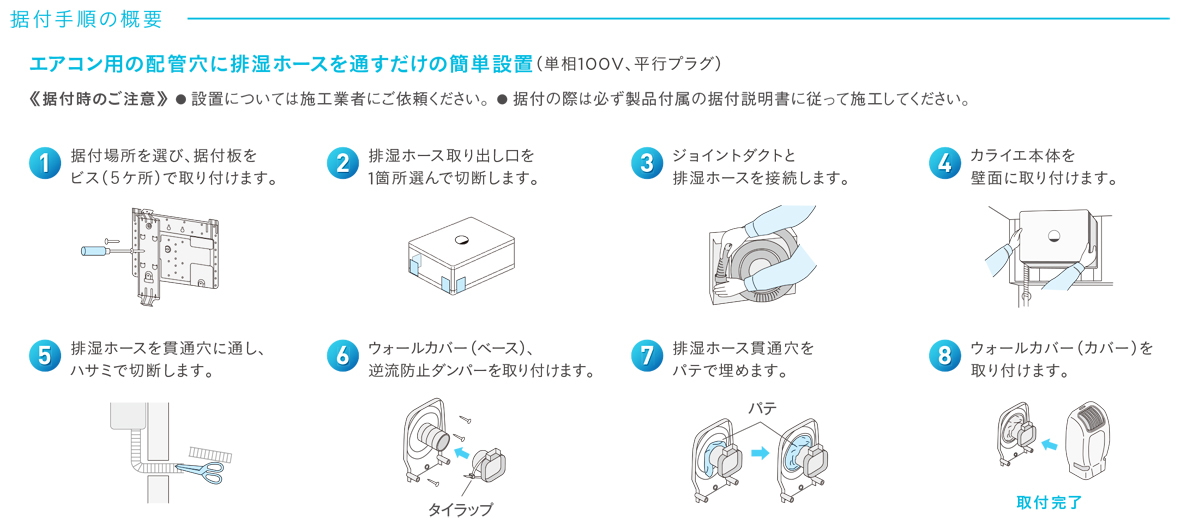 据付手順の概要

エアコン用の配管穴に排湿ホースを通すだけの簡単設置（単相100V、平行プラグ）

《据付時のご注意》● 設置については施工業者にご依頼ください。● 据付の際は必ず製品付属の据付説明書に従って施工してください。

1 据付場所を選び、据付板をビス（5ケ所）で取り付けます。

2 排湿ホース取り出し口を1箇所選んで切断します。

3 ジョイントダクトと排湿ホースを接続します。

4 カライエ本体を壁面に取り付けます。

5 排湿ホースを貫通穴に通し、ハサミで切断します。

6 ウォールカバー（ベース）、逆流防止ダンパーを取り付けます。

タイラップ

7 排湿ホース貫通穴をパテで埋めます。

パテ

8 ウォールカバー（カバー）を取り付けます。

取付完了