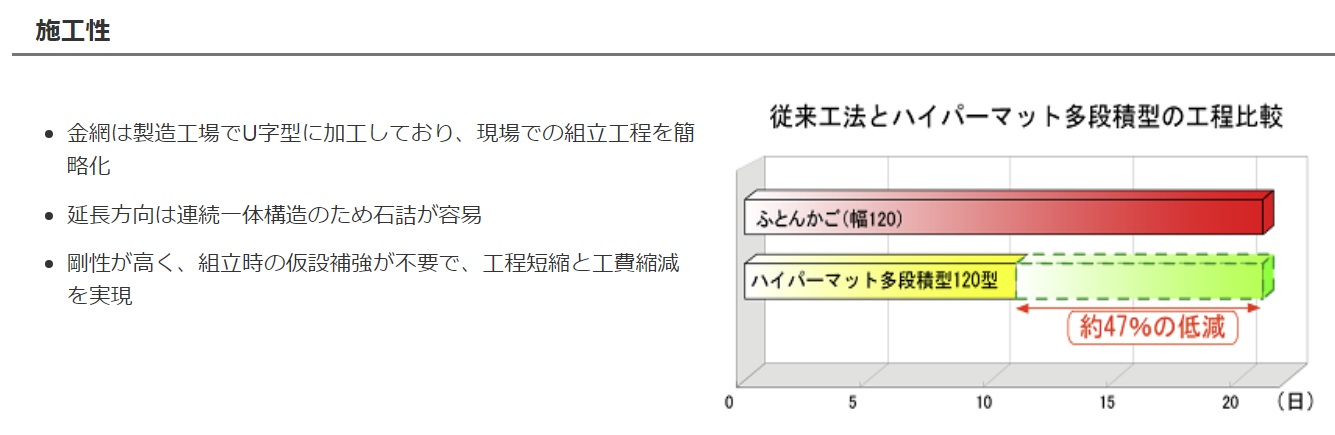 施工性

• 金網は製造工場でU字型に加工しており、現場での組立工程を簡略化

• 延長方向は連続一体構造のため石詰が容易

• 剛性が高く、組立時の仮設補強が不要で、工程短縮と工費縮減を実現

従来工法とハイパーマット多段積型の工程比較

ふとんかご(幅120)

ハイパーマット多段積型120型

約47%の低減

0
5
10
15
20
(日)