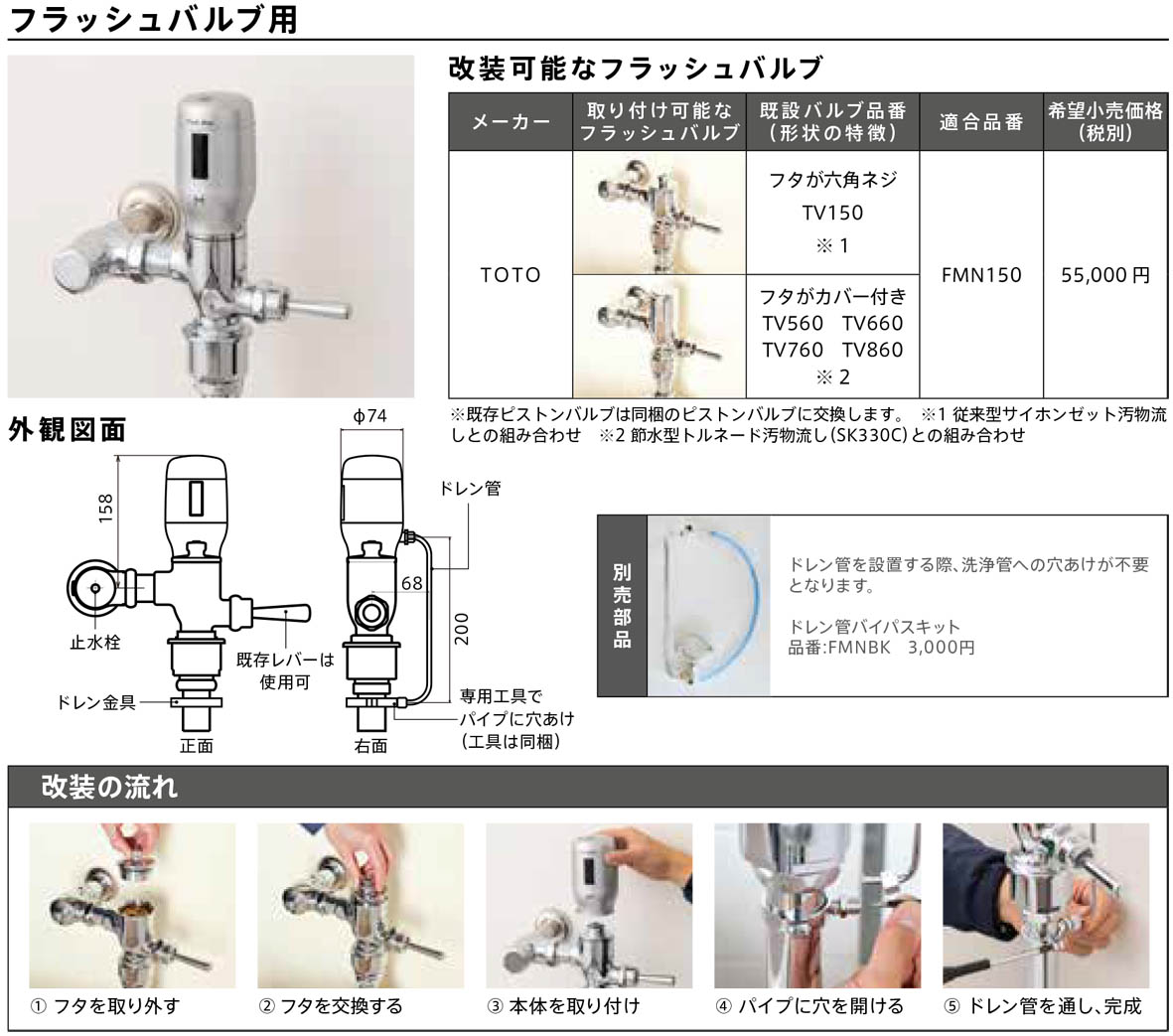 フラッシュバルブ用

改装可能なフラッシュバルブ

| メーカー | 取り付け可能なフラッシュバルブ | 既設バルブ品番（形状の特徴） | 適合品番 | 希望小売価格（税別） |
|---|---|---|---|---|
| TOTO | | フタが六角ネジ TV150 ※1 | FMN150 | 55,000円 |
| | | フタがカバー付き TV560 TV660 TV760 TV860 ※2 | | |

※既存ピストンバルブは同梱のピストンバルブに交換します。 ※1 従来型サイホンゼット汚物流しとの組み合わせ ※2 節水型トルネード汚物流し（SK330C）との組み合わせ

外観図面

158
止水栓
既存レバーは使用可
ドレン金具
正面
φ74
ドレン管
68
200
専用工具でパイプに穴あけ（工具は同梱）
右面

別売部品
ドレン管を設置する際、洗浄管への穴あけが不要となります。
ドレン管バイパスキット
品番:FMNBK 3,000円

改装の流れ

① フタを取り外す
② フタを交換する
③ 本体を取り付け
④ パイプに穴を開ける
⑤ ドレン管を通し、完成