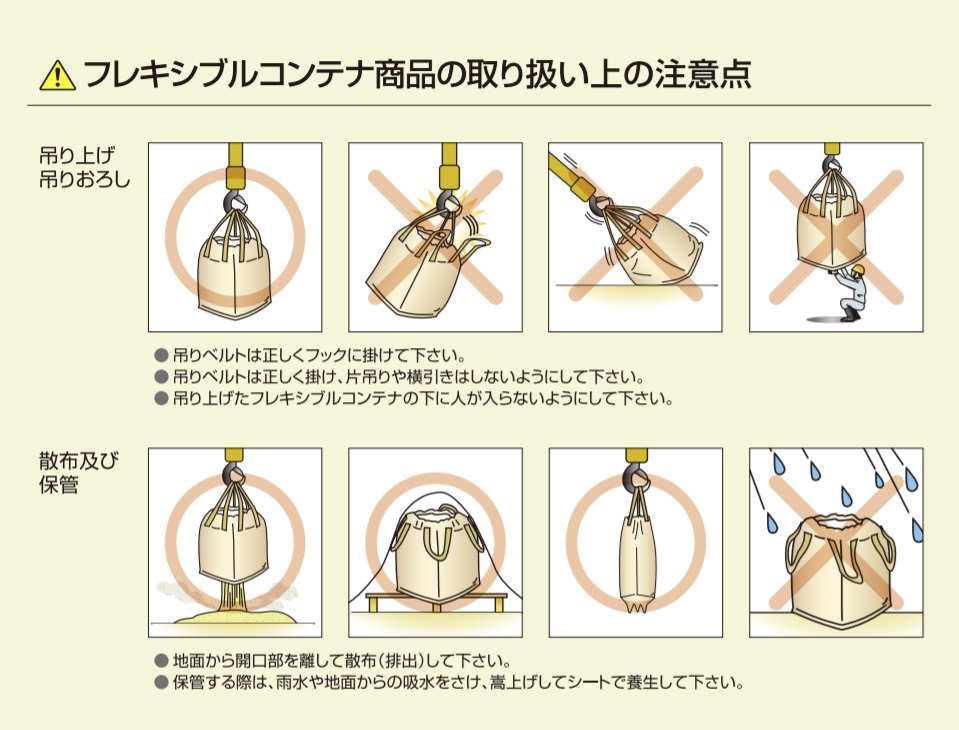 フレキシブルコンテナ商品の取り扱い上の注意点

吊り上げ
吊りおろし

● 吊りベルトは正しくフックに掛けて下さい。
● 吊りベルトは正しく掛け、片吊りや横引きはしないようにして下さい。
● 吊り上げたフレキシブルコンテナの下に人が入らないようにして下さい。

散布及び
保管

● 地面から開口部を離して散布(排出)して下さい。
● 保管する際は、雨水や地面からの吸水をさけ、嵩上げしてシートで養生して下さい。