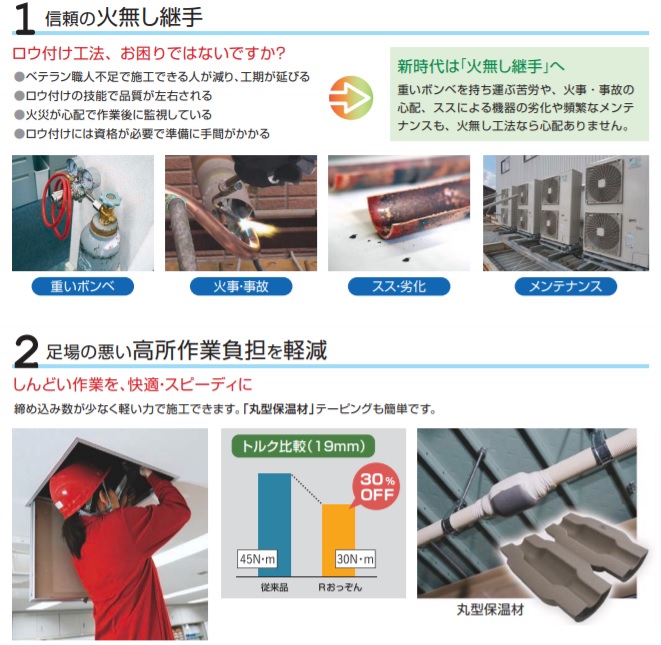 1 信頼の火無し継手

ロウ付け工法、お困りではないですか?
●ベテラン職人不足で施工できる人が減り、工期が延びる
●ロウ付けの技能で品質が左右される
●火災が心配で作業後に監視している
●ロウ付けには資格が必要で準備に手間がかかる

新時代は「火無し継手」へ
重いボンベを持ち運ぶ苦労や、火事・事故の心配、ススによる機器の劣化や頻繁なメンテナンスも、火無し工法なら心配ありません。

重いボンベ
火事・事故
スス・劣化
メンテナンス

2 足場の悪い高所作業負担を軽減

しんどい作業を、快適・スピーディに
締め込み数が少なく軽い力で施工できます。「丸型保温材」テーピングも簡単です。

トルク比較(19mm)
30% OFF
45N・m
30N・m
従来品
Rおっぞん

丸型保温材