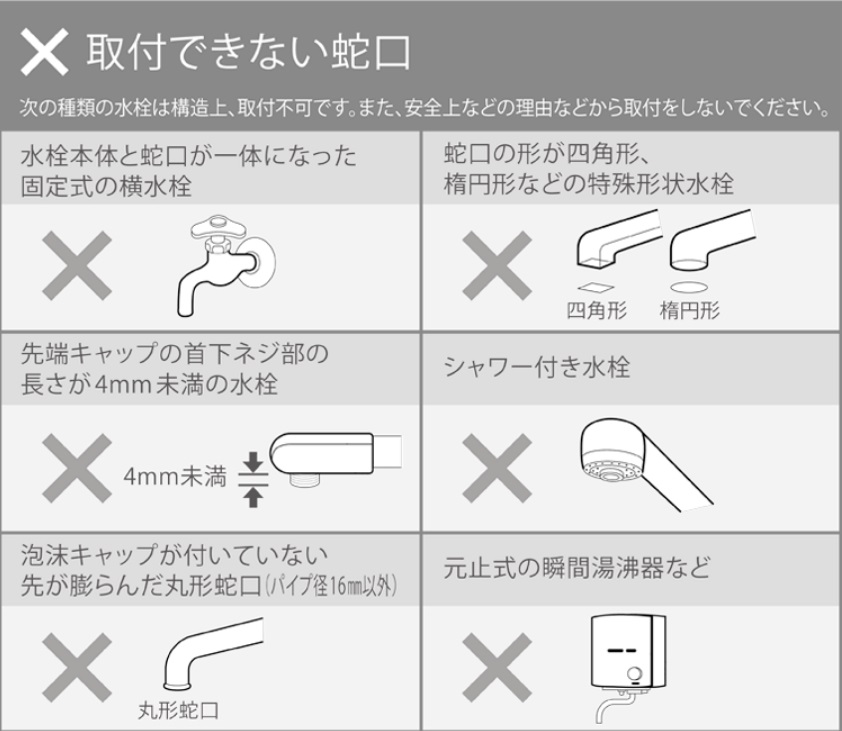 取付できない蛇口

次の種類の水栓は構造上、取付不可です。また、安全上などの理由などから取付をしないでください。

水栓本体と蛇口が一体になった固定式の横水栓

蛇口の形が四角形、楕円形などの特殊形状水栓

四角形 楕円形

先端キャップの首下ネジ部の長さが4mm未満の水栓

4mm未満

シャワー付き水栓

泡沫キャップが付いていない先が膨らんだ丸形蛇口(パイプ径16㎜以外)

丸形蛇口

元止式の瞬間湯沸器など