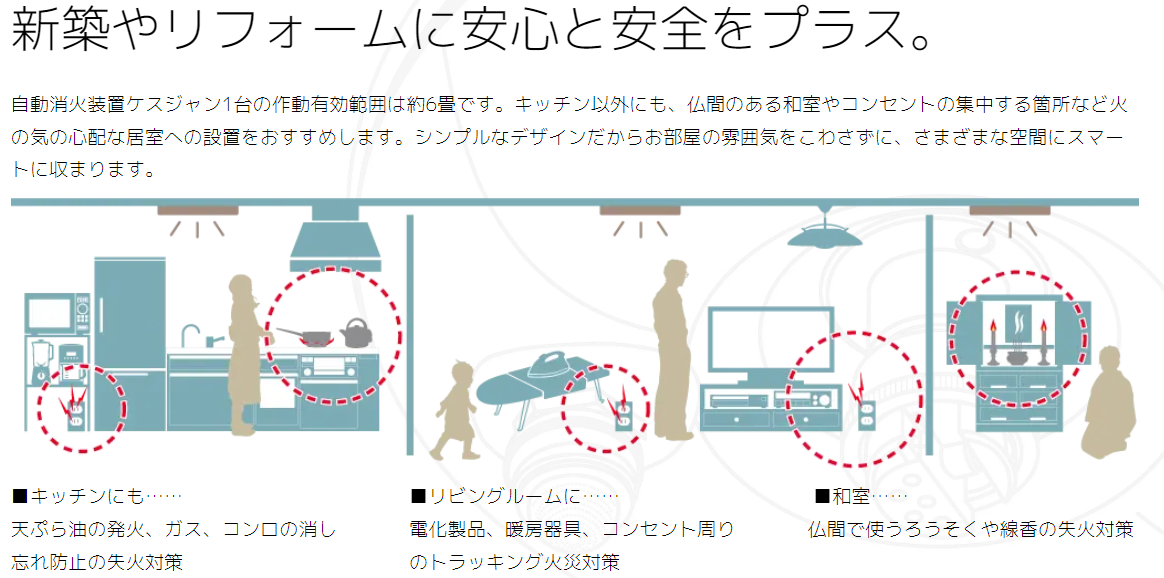 新築やリフォームに安心と安全をプラス。

自動消火装置ケスジャン1台の作動有効範囲は約6畳です。キッチン以外にも、仏間のある和室やコンセントの集中する箇所など火の気の心配な居室への設置をおすすめします。シンプルなデザインだからお部屋の雰囲気をこわさずに、さまざまな空間にスマートに収まります。

■キッチンにも……
天ぷら油の発火、ガス、コンロの消し忘れ防止の失火対策

■リビングルームに……
電化製品、暖房器具、コンセント周りのトラッキング火災対策

■和室……
仏間で使うろうそくや線香の失火対策