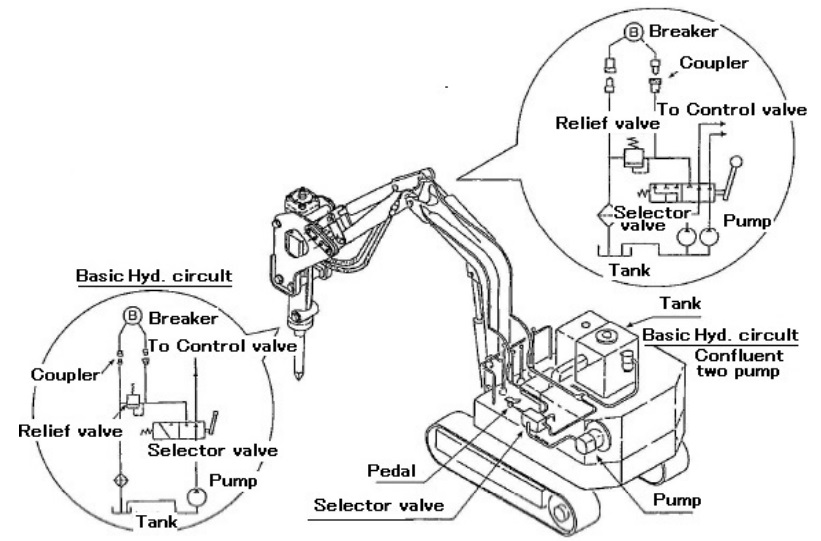 B Breaker
Coupler
To Control valve
Relief valve
Selector valve
Pump
Tank

Basic Hyd. circuit
B Breaker
To Control valve
Coupler
Relief valve
Selector valve
Pump
Tank

Tank
Basic Hyd. circuit
Confluent two pump
Pedal
Selector valve
Pump